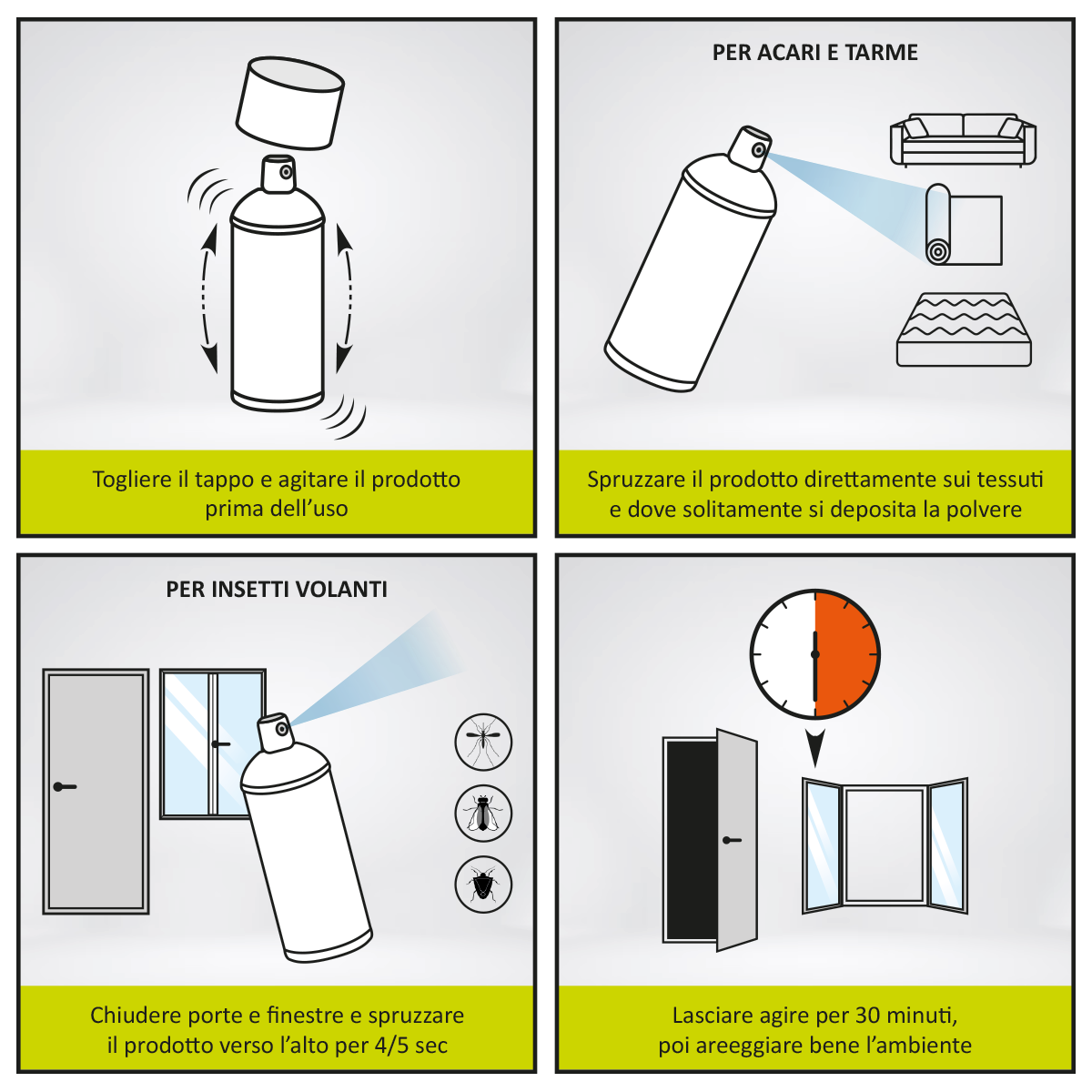 Togliere il tappo e agitare il prodotto prima dell'uso

PER ACARI E TARME

Spruzzare il prodotto direttamente sui tessuti e dove solitamente si deposita la polvere

PER INSETTI VOLANTI

Chiudere porte e finestre e spruzzare il prodotto verso l'alto per 4/5 sec

Lasciare agire per 30 minuti, poi areeggiare bene l'ambiente