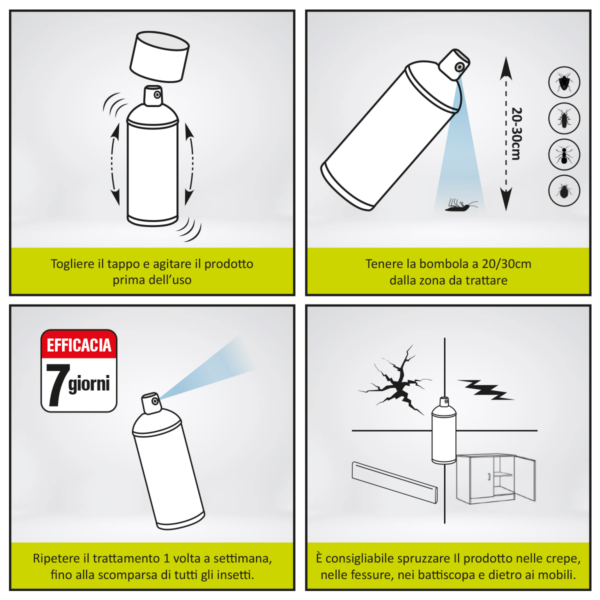 Togliere il tappo e agitare il prodotto prima dell'uso

20-30cm

Tenere la bombola a 20/30cm dalla zona da trattare

EFFICACIA
7 giorni

Ripetere il trattamento 1 volta a settimana, fino alla scomparsa di tutti gli insetti.

È consigliabile spruzzare Il prodotto nelle crepe, nelle fessure, nei battiscopa e dietro ai mobili.